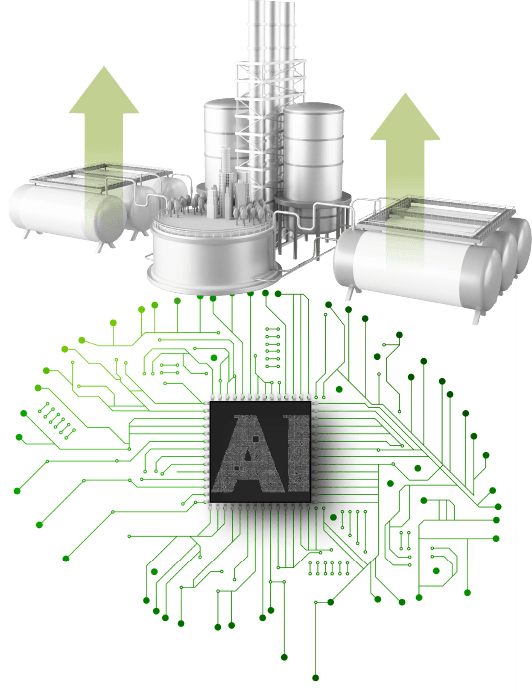 AI